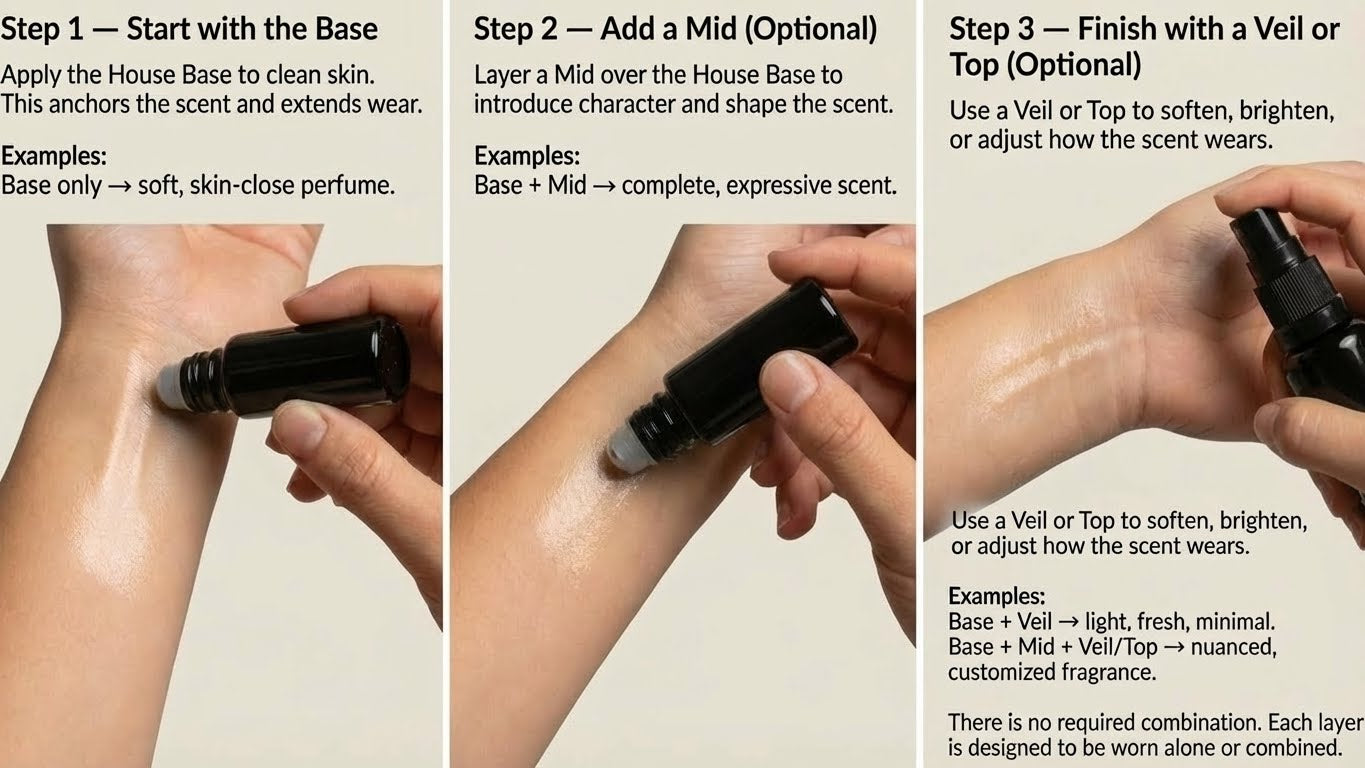 Step 1 — Start with the Base

Apply the House Base to clean skin. This anchors the scent and extends wear.

Examples:
Base only → soft, skin-close perfume.

Step 2 — Add a Mid (Optional)

Layer a Mid over the House Base to introduce character and shape the scent.

Examples:
Base + Mid → complete, expressive scent.

Step 3 — Finish with a Veil or Top (Optional)

Use a Veil or Top to soften, brighten, or adjust how the scent wears.

Use a Veil or Top to soften, brighten, or adjust how the scent wears.

Examples:
Base + Veil → light, fresh, minimal.
Base + Mid + Veil/Top → nuanced, customized fragrance.

There is no required combination. Each layer is designed to be worn alone or combined.